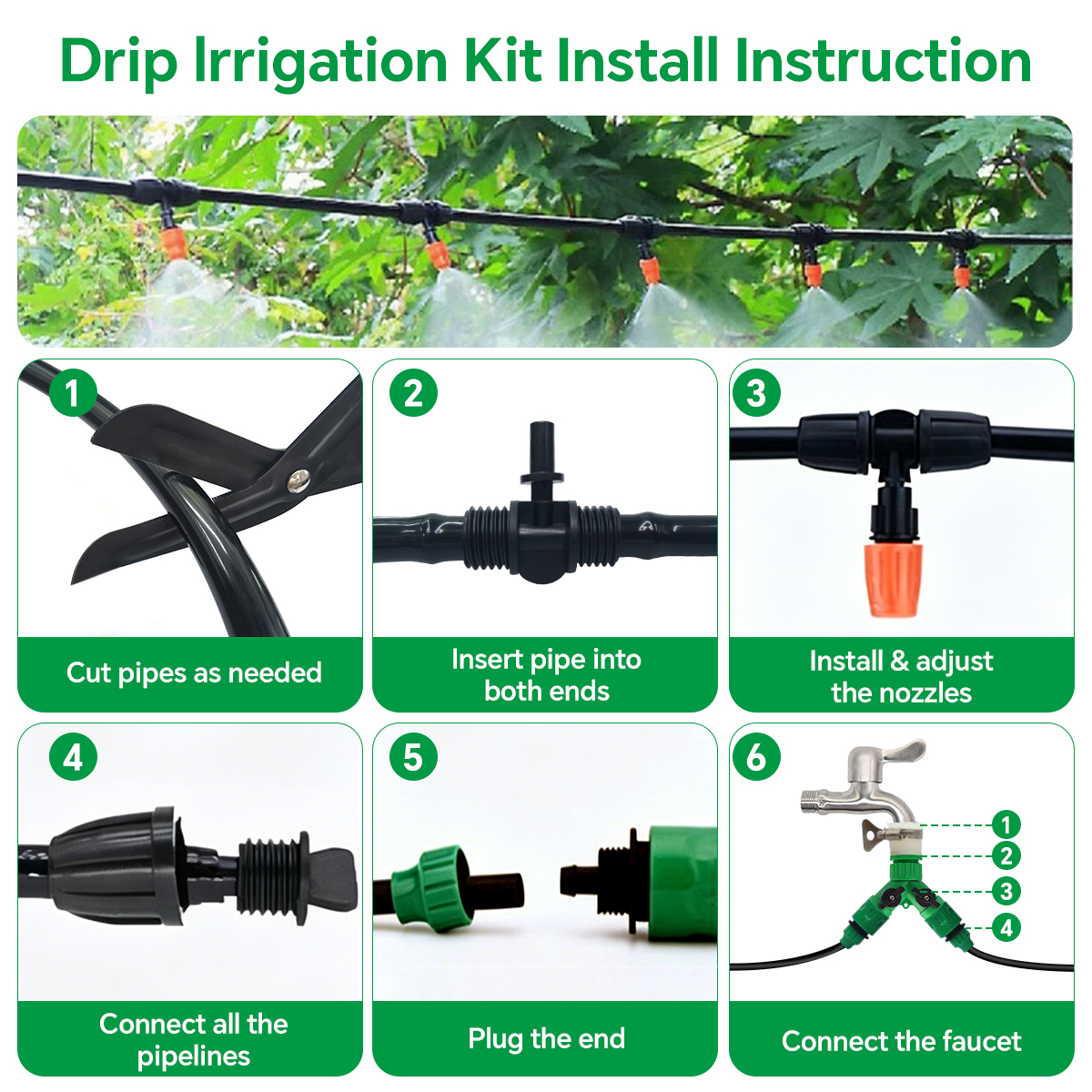 Drip Irrigation Kit Install Instruction

1
Cut pipes as needed

2
Insert pipe into both ends

3
Install & adjust the nozzles

4
Connect all the pipelines

5
Plug the end

6
1
2
3
4
Connect the faucet